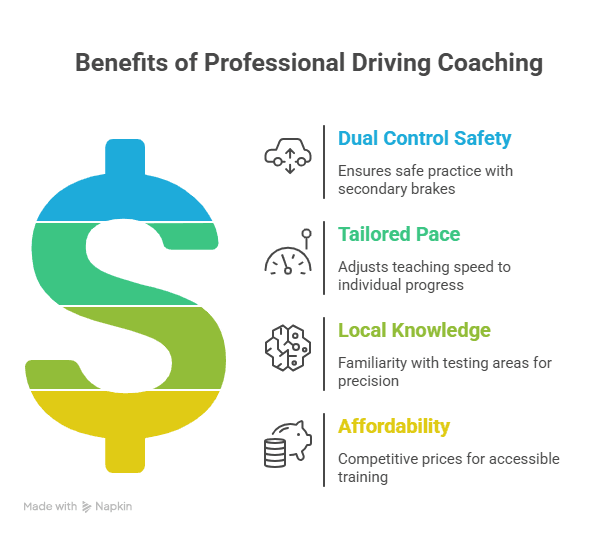 Benefits of Professional Driving Coaching

Dual Control Safety

Ensures safe practice with secondary brakes

Tailored Pace

Adjusts teaching speed to individual progress

Local Knowledge

Familiarity with testing areas for precision

Affordability

Competitive prices for accessible training

Made with Napkin