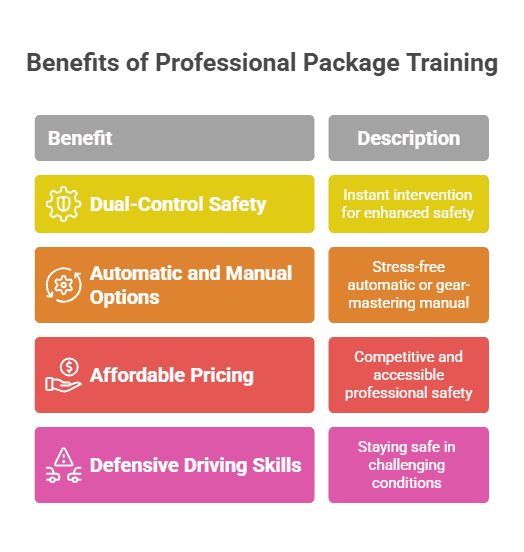 Benefits of Professional Package Training

| Benefit | Description |
|---|---|
| Dual-Control Safety | Instant intervention for enhanced safety |
| Automatic and Manual Options | Stress-free automatic or gear-mastering manual |
| Affordable Pricing | Competitive and accessible professional safety |
| Defensive Driving Skills | Staying safe in challenging conditions |